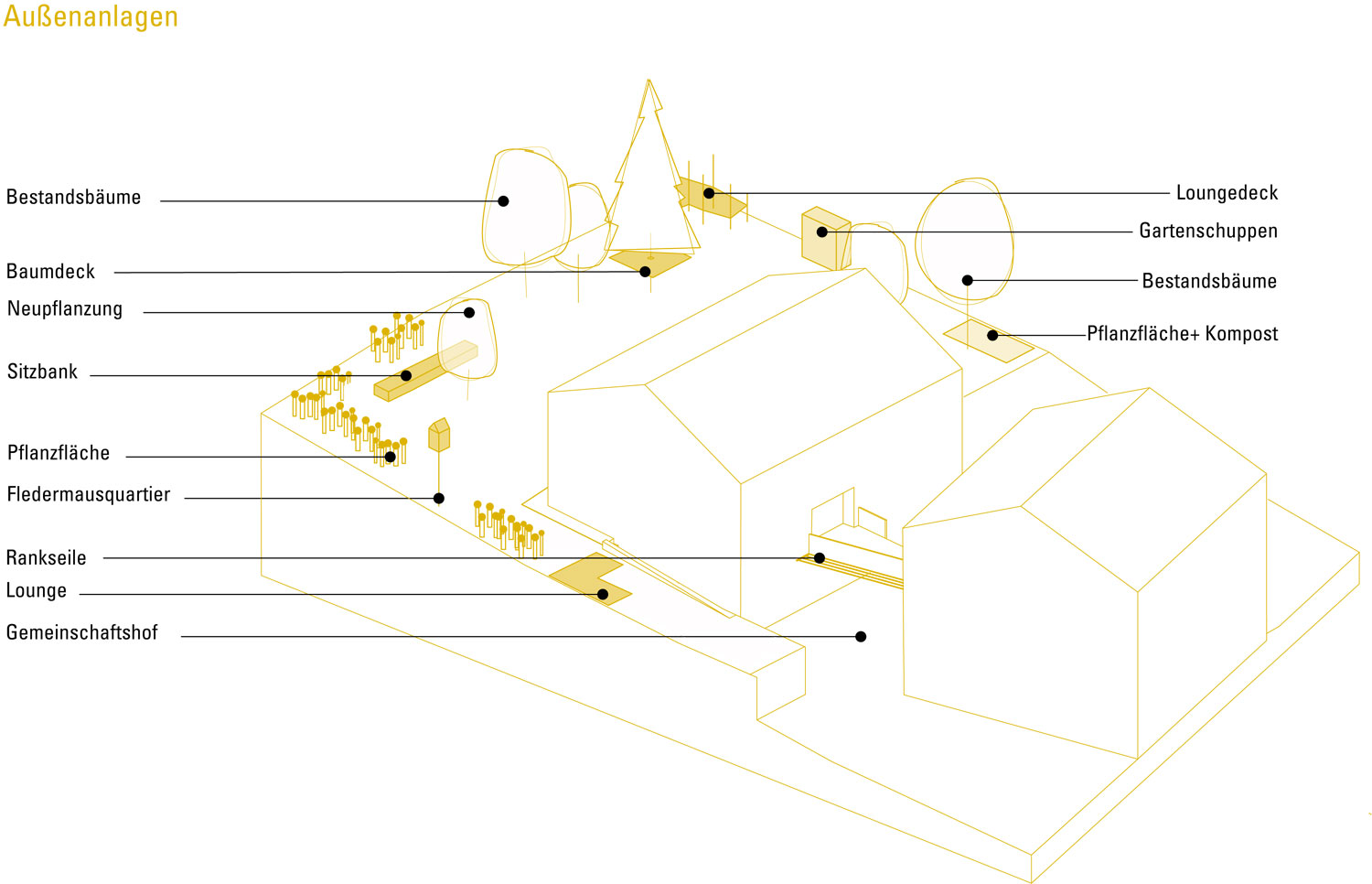 Außenanlagen

Bestandsbäume

Baumdeck

Neupflanzung

Sitzbank

Pflanzfläche

Fledermausquartier

Rankseile

Lounge

Gemeinschaftshof

Loungedeck

Gartenschuppen

Bestandsbäume

Pflanzfläche+ Kompost