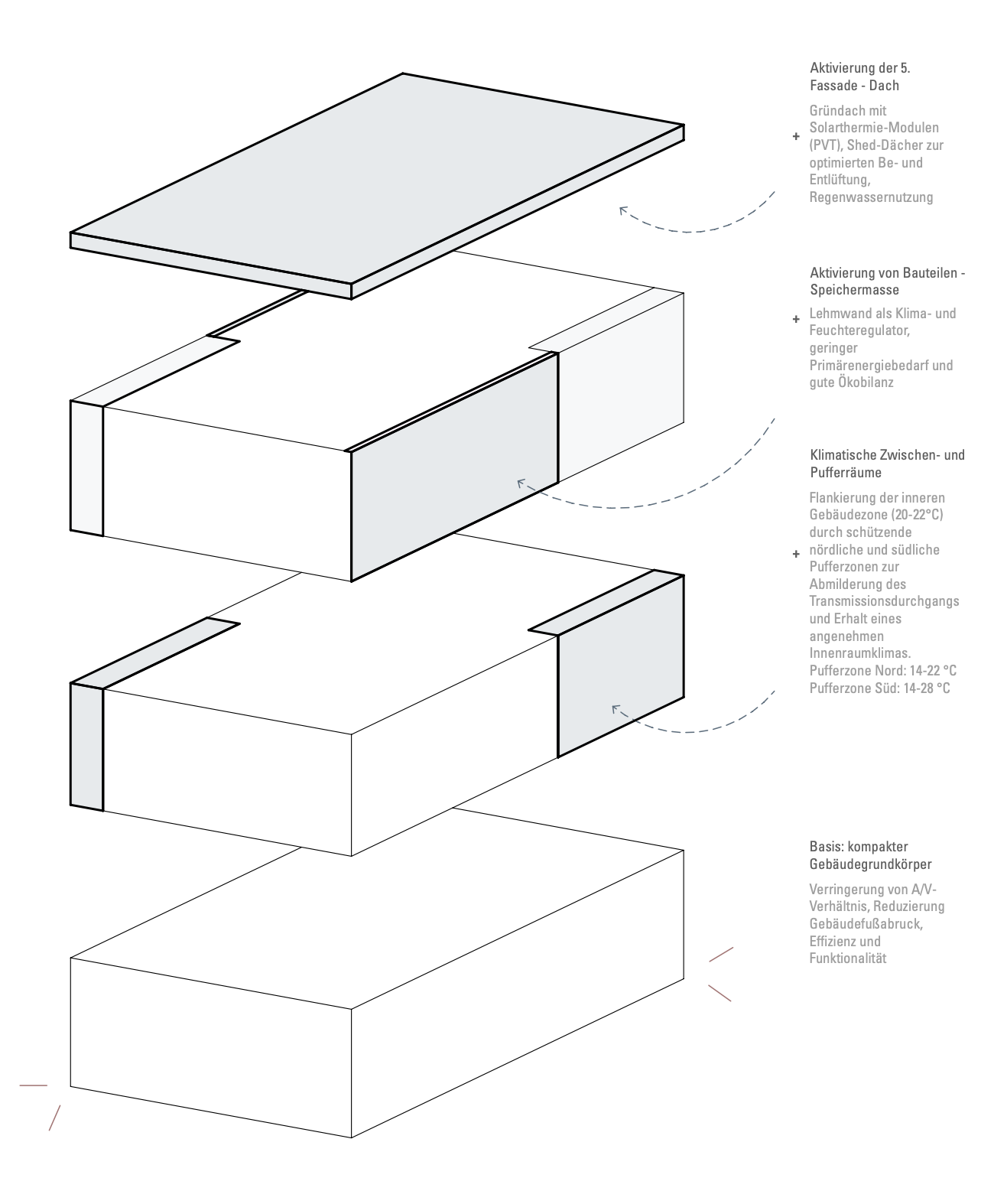 Aktivierung der 5. Fassade - Dach

+ Gründach mit Solarthermie-Modulen (PVT), Shed-Dächer zur optimierten Be- und Entlüftung, Regenwassernutzung

Aktivierung von Bauteilen - Speichermasse

+ Lehmwand als Klima- und Feuchteregulator, geringer Primärenergiebedarf und gute Ökobilanz

Klimatische Zwischen- und Pufferräume

+ Flankierung der inneren Gebäudezone (20-22°C) durch schützende nördliche und südliche Pufferzonen zur Abmilderung des Transmissionsdurchgangs und Erhalt eines angenehmen Innenraumklimas. Pufferzone Nord: 14-22 °C Pufferzone Süd: 14-28 °C

Basis: kompakter Gebäudegrundkörper

Verringerung von A/V-Verhältnis, Reduzierung Gebäudefußabruck, Effizienz und Funktionalität